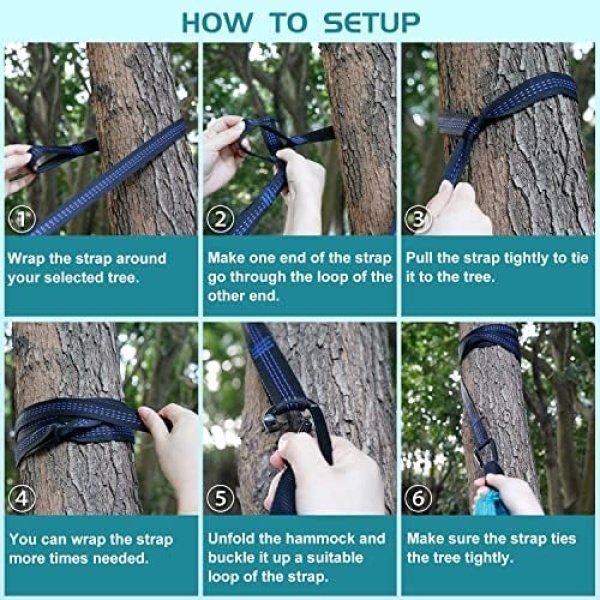 HOW TO SETUP

1

Wrap the strap around your selected tree.

2

Make one end of the strap go through the loop of the other end.

3

Pull the strap tightly to tie it to the tree.

4

You can wrap the strap more times needed.

5

Unfold the hammock and buckle it up a suitable loop of the strap.

6

Make sure the strap ties the tree tightly.